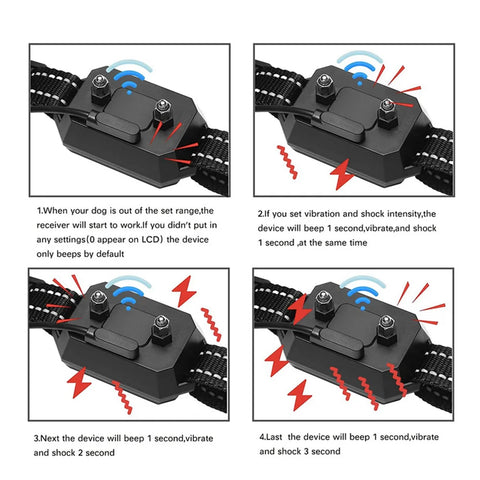 1.When your dog is out of the set range,the receiver will start to work.If you didn't put in any settings(0 appear on LCD) the device only beeps by default

2.If you set vibration and shock intensity,the device will beep 1 second,vibrate,and shock 1 second ,at the same time

3.Next the device will beep 1 second,vibrate and shock 2 second

4.Last the device will beep 1 second,vibrate and shock 3 second